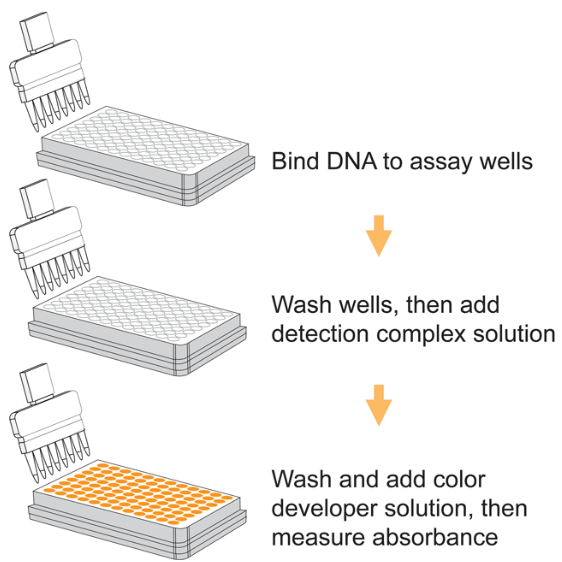 Bind DNA to assay wells

Wash wells, then add detection complex solution

Wash and add color developer solution, then measure absorbance